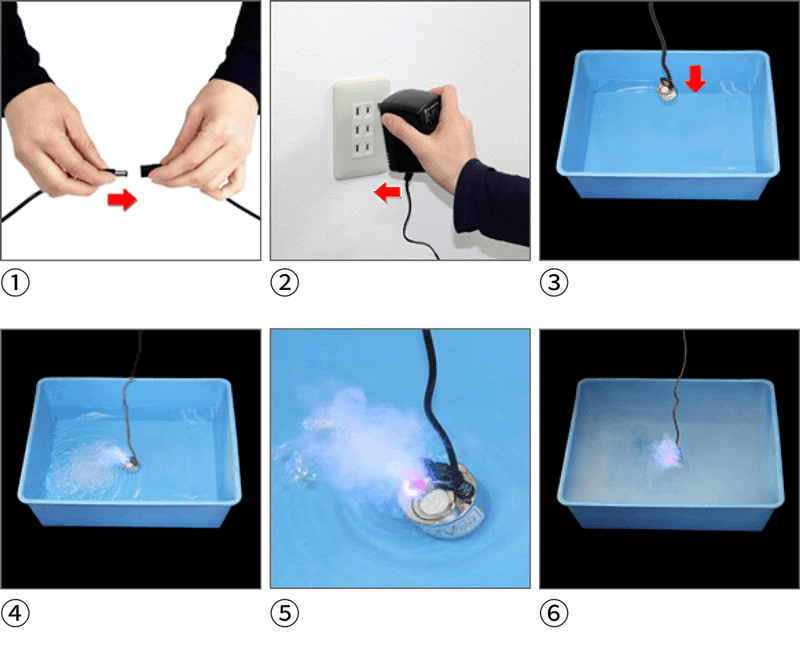 ①

②

③

④

⑤

⑥