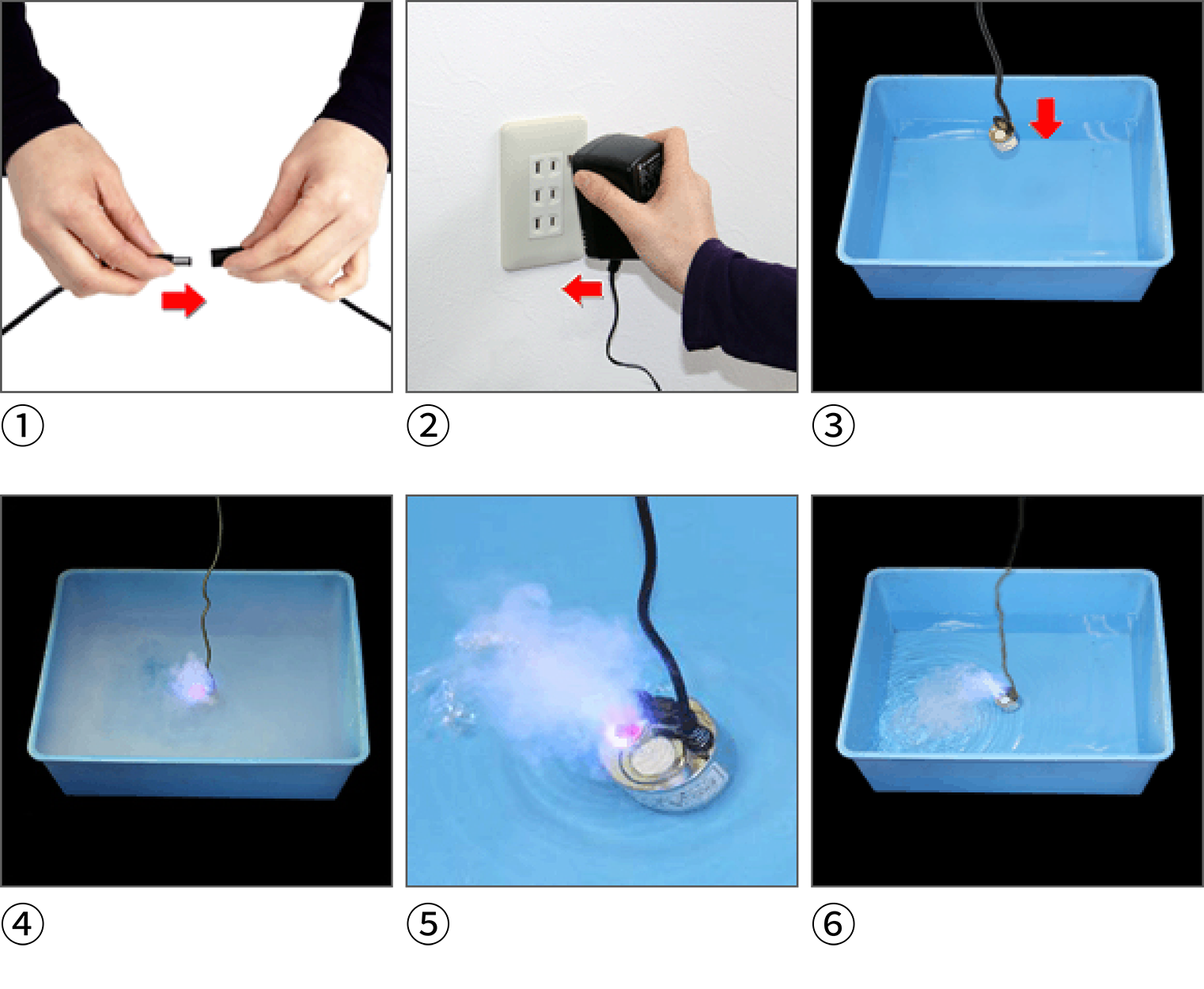 ①

②

③

④

⑤

⑥